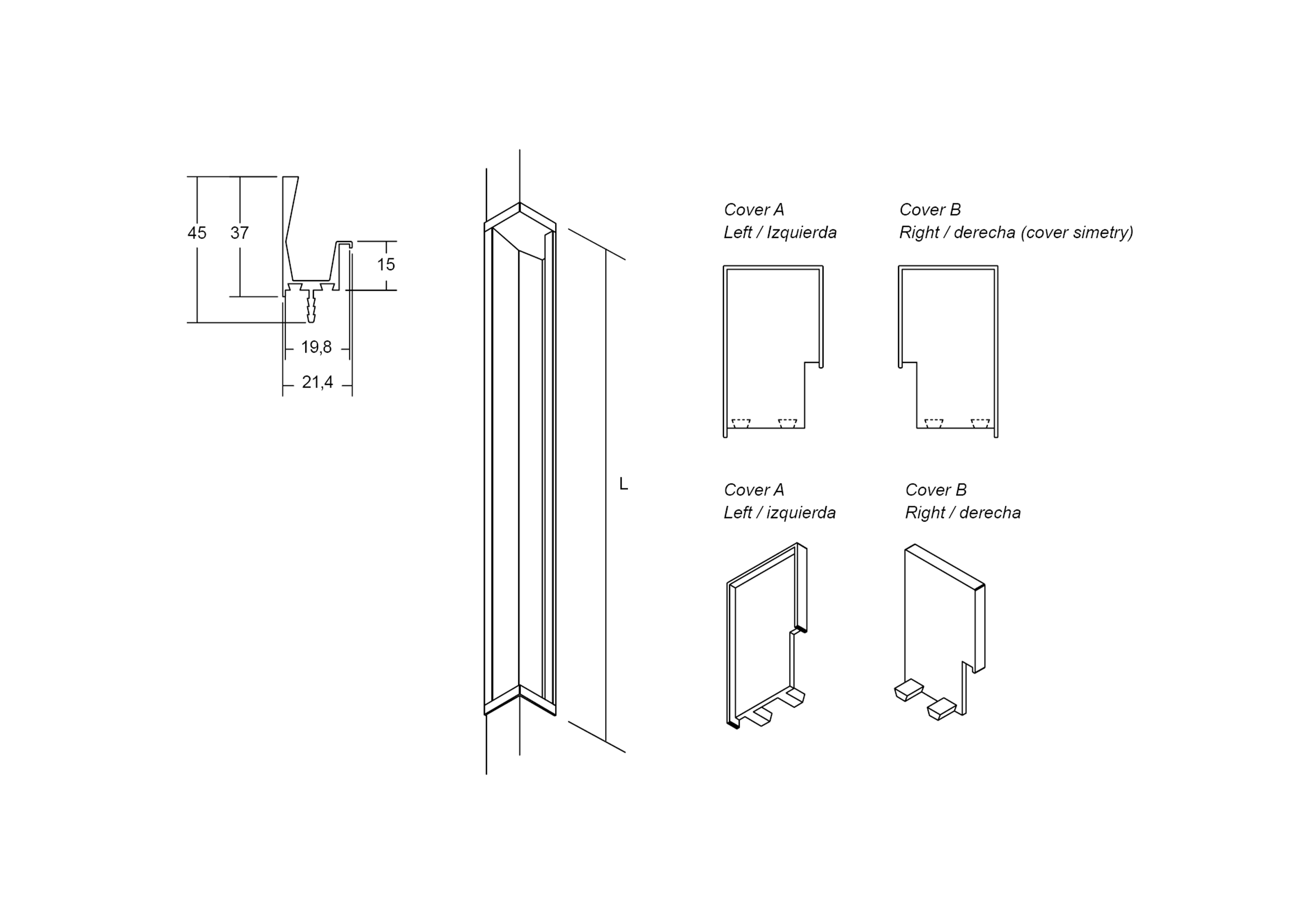 45
37
15
19,8
21,4

L

Cover A
Left / Izquierda

Cover B
Right / derecha (cover simetry)

Cover A
Left / izquierda

Cover B
Right / derecha